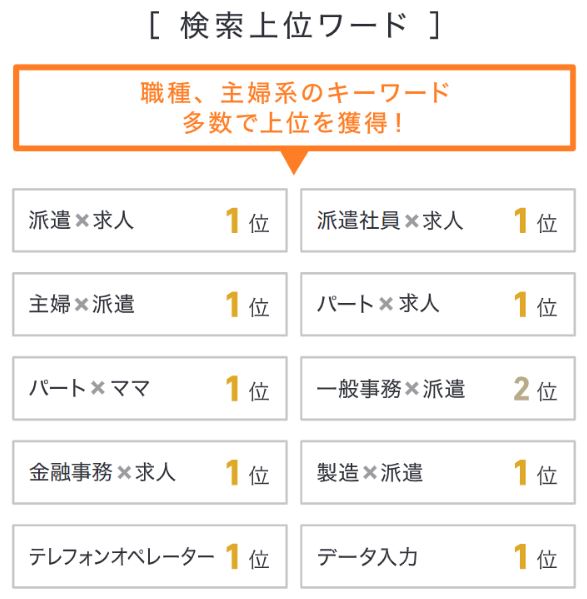 [ 検索上位ワード ]

職種、主婦系のキーワード
多数で上位を獲得！

派遣×求人 1位

派遣社員×求人 1位

主婦×派遣 1位

パート×求人 1位

パート×ママ 1位

一般事務×派遣 2位

金融事務×求人 1位

製造×派遣 1位

テレフォンオペレーター 1位

データ入力 1位